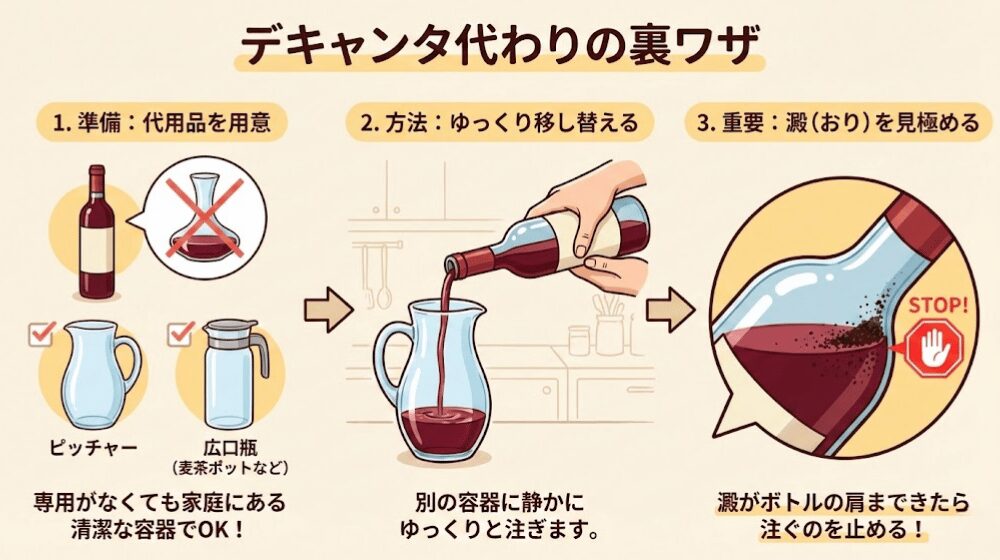 デキャンタ代わりの裏ワザ

1. 準備：代用品を用意

ピッチャー

広口瓶
（麦茶ポットなど）

専用がなくても家庭にある清潔な容器でOK！

2. 方法：ゆっくり移し替える

別の容器に静かにゆっくりと注ぎます。

3. 重要：澱（おり）を見極める

STOP!

澱がボトルの肩まできたら注ぐのを止める！